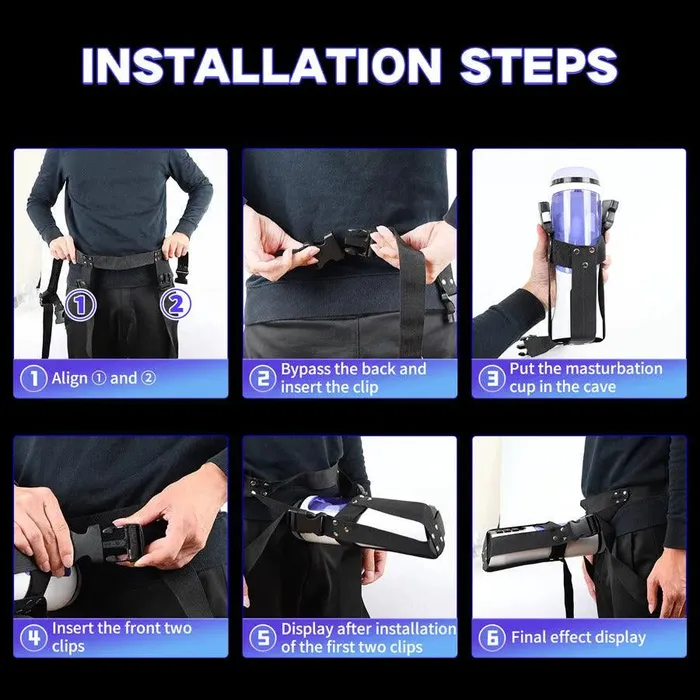 INSTALLATION STEPS

1 2

1 Align ① and ②

2 Bypass the back and insert the clip

3 Put the masturbation cup in the cave

4 Insert the front two clips

5 Display after installation of the first two clips

6 Final effect display